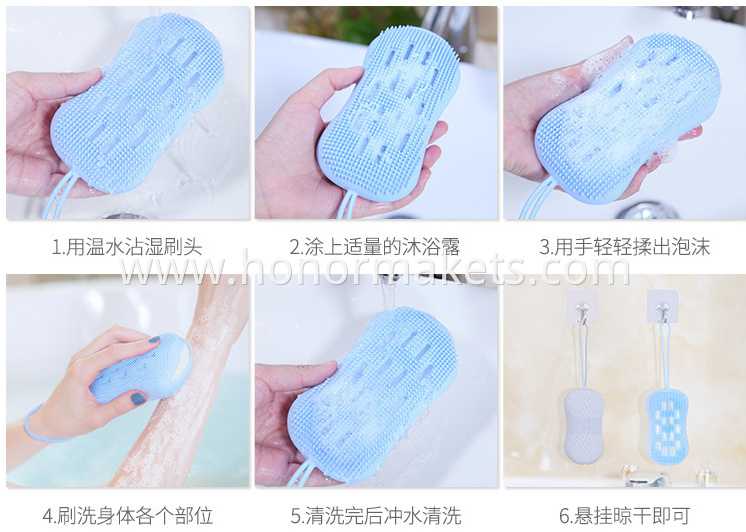 1.用温水沾湿刷头

2.涂上适量的沐浴露

3.用手轻轻揉出泡沫

www.honormakets.com

4.刷洗身体各个部位

5.清洗完后冲水清洗

6.悬挂晾干即可